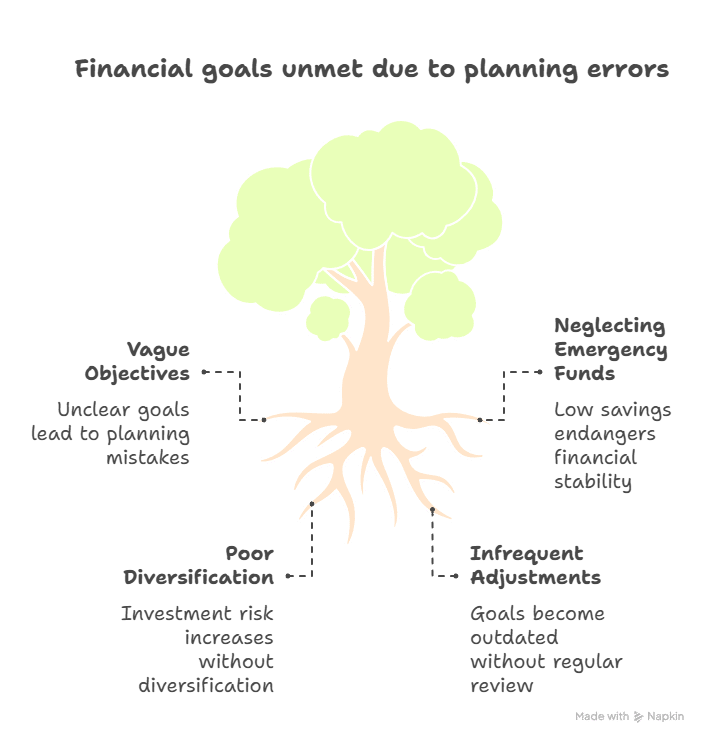 Financial goals unmet due to planning errors

Vague Objectives

Unclear goals lead to planning mistakes

Neglecting Emergency Funds

Low savings endangers financial stability

Poor Diversification

Investment risk increases without diversification

Infrequent Adjustments

Goals become outdated without regular review

Made with Napkin