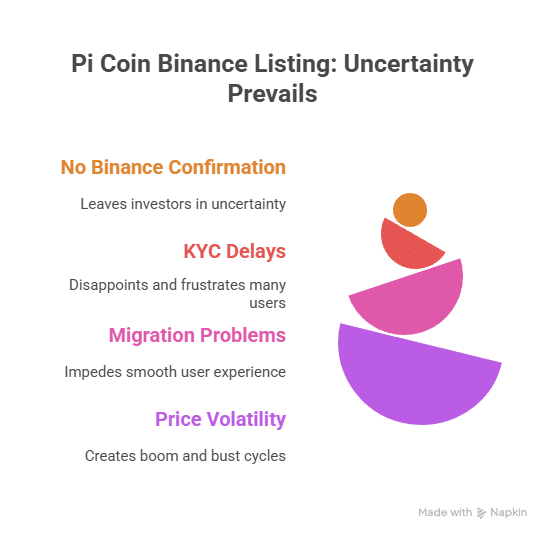 Pi Coin Binance Listing: Uncertainty Prevails

No Binance Confirmation

Leaves investors in uncertainty

KYC Delays

Disappoints and frustrates many users

Migration Problems

Impedes smooth user experience

Price Volatility

Creates boom and bust cycles

Made with Napkin