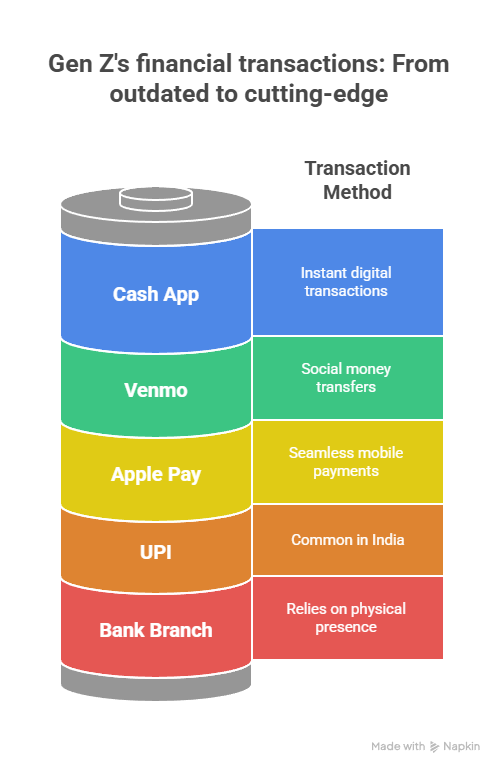 Gen Z's financial transactions: From outdated to cutting-edge

Transaction Method

Cash App

Instant digital transactions

Venmo

Social money transfers

Apple Pay

Seamless mobile payments

UPI

Common in India

Bank Branch

Relies on physical presence

Made with Napkin