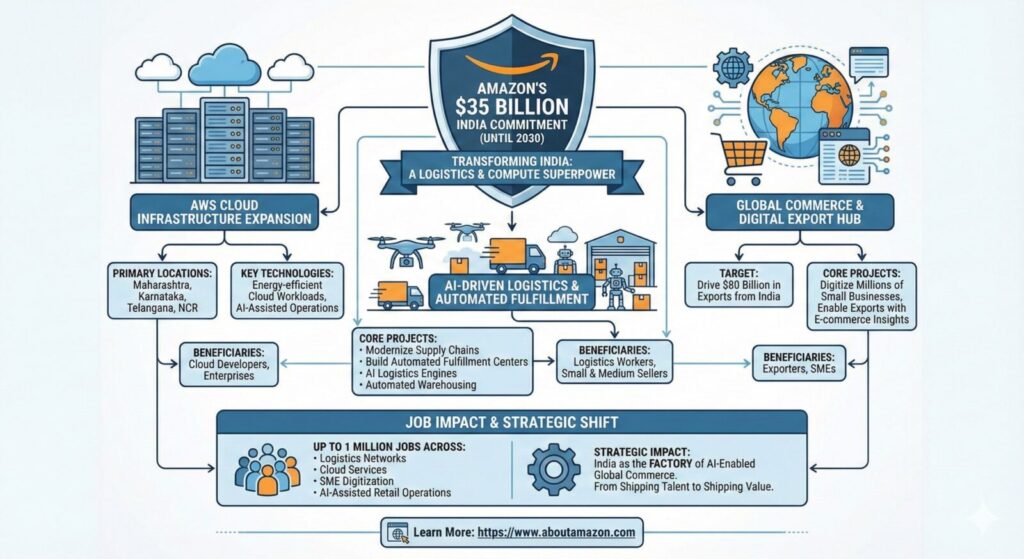 AMAZON'S
$35 BILLION
INDIA COMMITMENT
(UNTIL 2030)

TRANSFORMING INDIA:
A LOGISTICS & COMPUTE SUPERPOWER

AWS CLOUD
INFRASTRUCTURE EXPANSION

PRIMARY LOCATIONS:
Maharashtra, Karnataka, Telangana, NCR

KEY TECHNOLOGIES:
Energy-efficient Cloud Workloads, AI-Assisted Operations

BENEFICIARIES:
Cloud Developers, Enterprises

AI-DRIVEN LOGISTICS &
AUTOMATED FULFILLMENT

CORE PROJECTS:
• Modernize Supply Chains
• Build Automated Fulfillment Centers
• AI Logistics Engines
• Automated Warehousing

BENEFICIARIES:
Logistics Workers, Small & Medium Sellers

GLOBAL COMMERCE &
DIGITAL EXPORT HUB

TARGET:
Drive $80 Billion in Exports from India

CORE PROJECTS:
Digitize Millions of Small Businesses, Enable Exports with E-commerce Insights

BENEFICIARIES:
Exporters, SMEs

JOB IMPACT & STRATEGIC SHIFT

UP TO 1 MILLION JOBS ACROSS:
• Logistics Networks
• Cloud Services
• SME Digitization
• AI-Assisted Retail Operations

STRATEGIC IMPACT:
India as the FACTORY of AI-Enabled Global Commerce.
From Shipping Talent to Shipping Value.

Learn More: https://www.aboutamazon.com